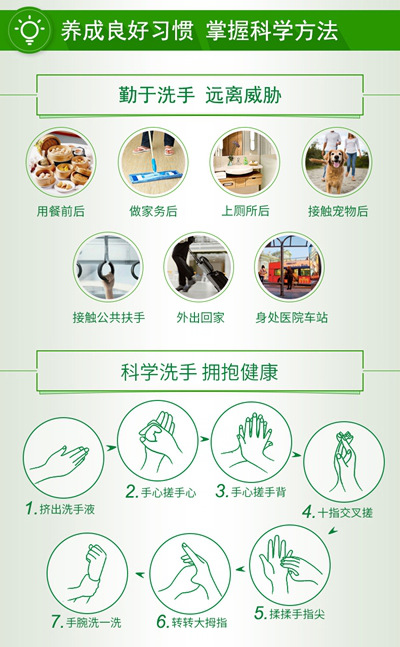 养成良好习惯 掌握科学方法

勤于洗手 远离威胁

用餐前后

做家务后

上厕所后

接触宠物后

接触公共扶手

外出回家

身处医院车站

科学洗手 拥抱健康

1. 挤出洗手液

2. 手心搓手心

3. 手心搓手背

4. 十指交叉搓

5. 揉揉手指尖

6. 转转大拇指

7. 手腕洗一洗