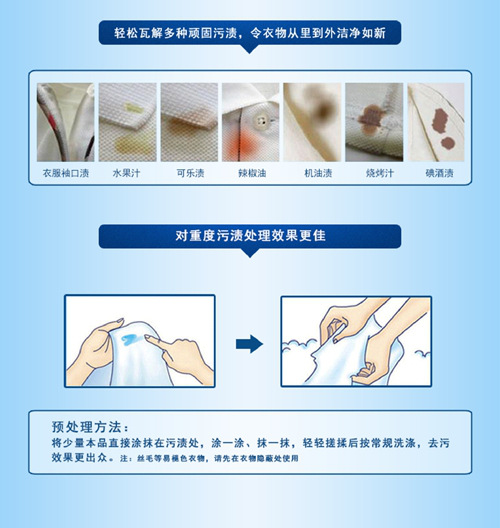 轻松瓦解多种顽固污渍，令衣物从里到外洁净如新

衣服袖口渍　水果汁　可乐渍　辣椒油　机油渍　烧烤汁　碘酒渍

对重度污渍处理效果更佳

预处理方法：
将少量本品直接涂抹在污渍处，涂一涂、抹一抹，轻轻搓揉后按常规洗涤，去污效果更出众。注：丝毛等易褪色衣物，请先在衣物隐蔽处使用